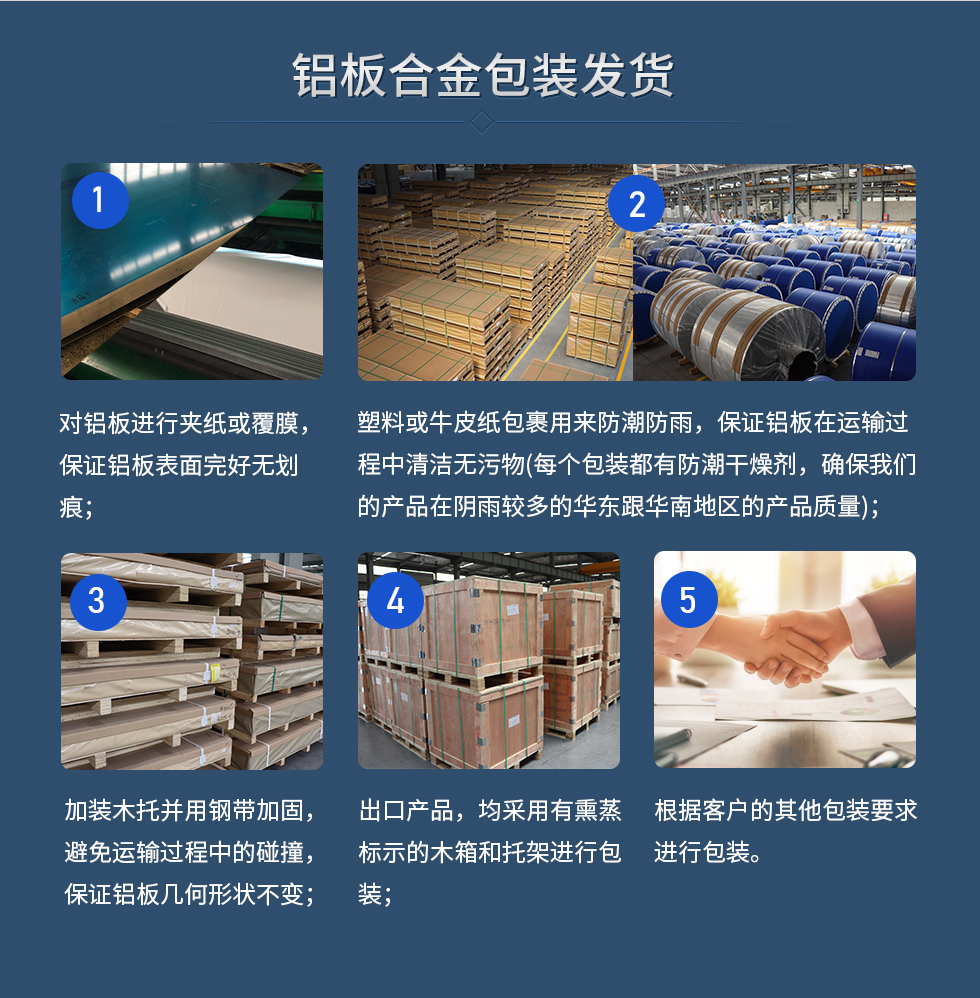 铝板合金包装发货

1

对铝板进行夹纸或覆膜，保证铝板表面完好无划痕；

2

塑料或牛皮纸包裹用来防潮防雨，保证铝板在运输过程中清洁无污物(每个包装都有防潮干燥剂，确保我们的产品在阴雨较多的华东跟华南地区的产品质量)；

3

加装木托并用钢带加固，避免运输过程中的碰撞，保证铝板几何形状不变；

4

出口产品，均采用有熏蒸标示的木箱和托架进行包装；

5

根据客户的其他包装要求进行包装。